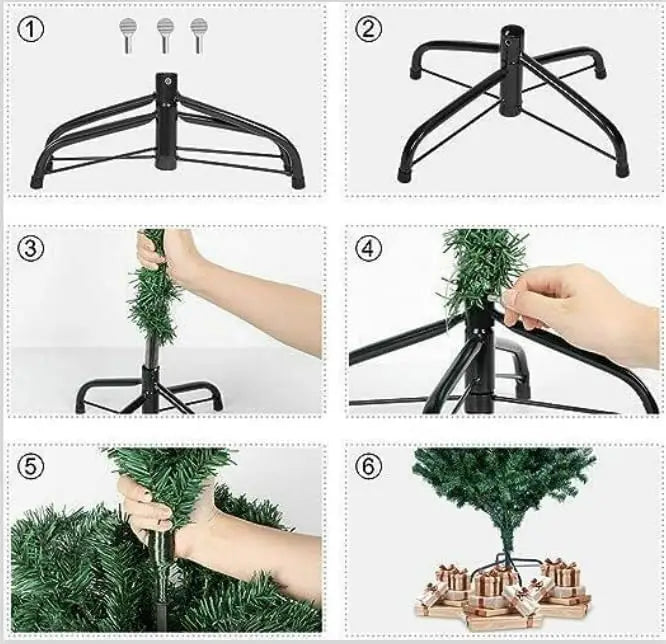 ①
②
③
④
⑤
⑥