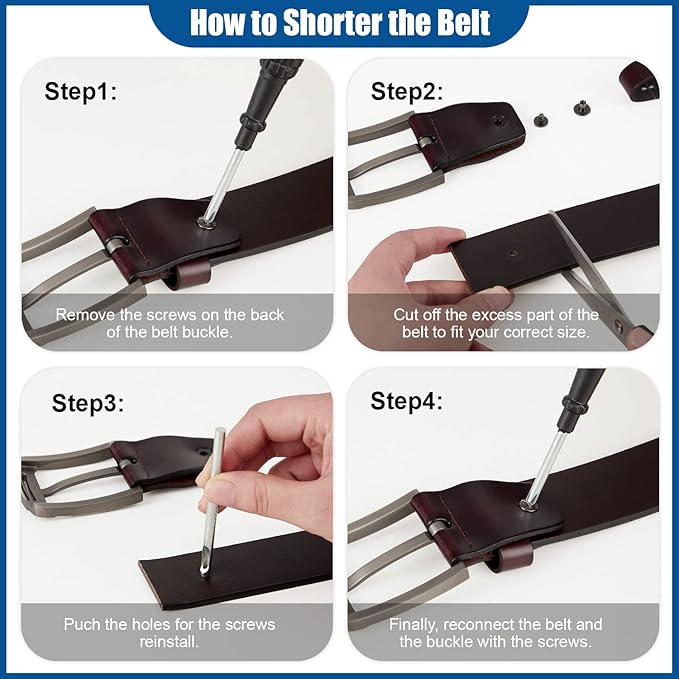 How to Shorter the Belt

Step1:

Remove the screws on the back of the belt buckle.

Step2:

Cut off the excess part of the belt to fit your correct size.

Step3:

Puch the holes for the screws reinstall.

Step4:

Finally, reconnect the belt and the buckle with the screws.