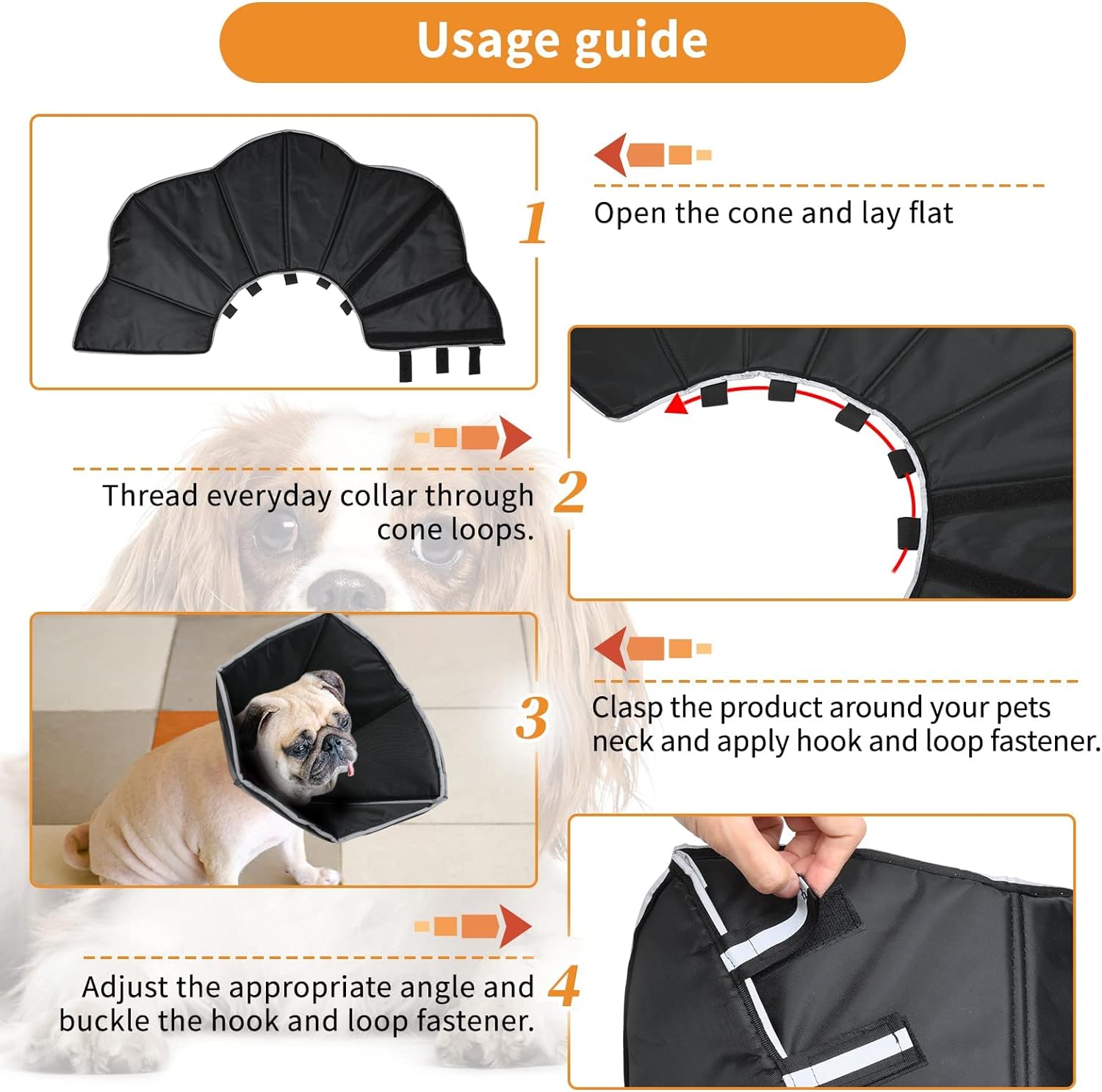 Usage guide

1

Open the cone and lay flat

Thread everyday collar through cone loops.

2

3

Clasp the product around your pets neck and apply hook and loop fastener.

Adjust the appropriate angle and buckle the hook and loop fastener.

4