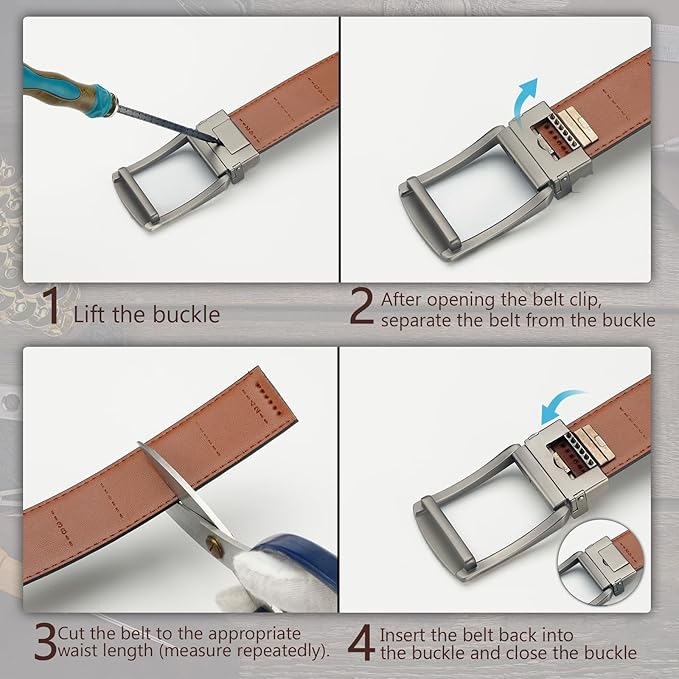 1 Lift the buckle

2 After opening the belt clip, separate the belt from the buckle

3 Cut the belt to the appropriate waist length (measure repeatedly).

4 Insert the belt back into the buckle and close the buckle