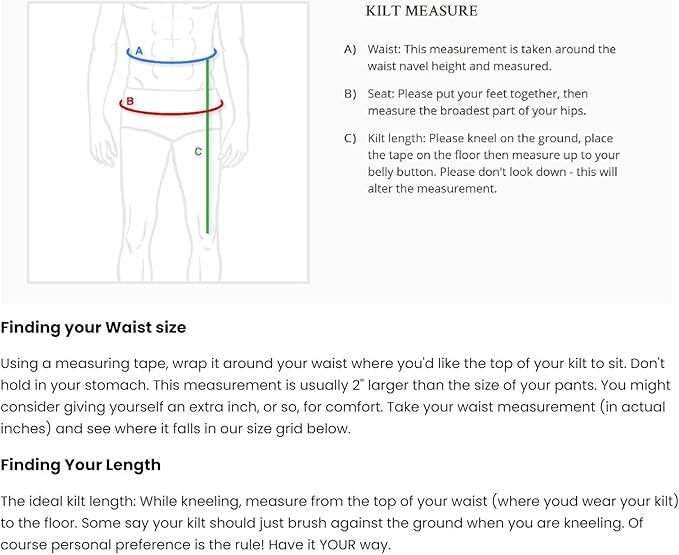 A

B

C

KILT MEASURE

A) Waist: This measurement is taken around the waist navel height and measured.

B) Seat: Please put your feet together, then measure the broadest part of your hips.

C) Kilt length: Please kneel on the ground, place the tape on the floor then measure up to your belly button. Please don't look down - this will alter the measurement.

Finding your Waist size

Using a measuring tape, wrap it around your waist where you'd like the top of your kilt to sit. Don't hold in your stomach. This measurement is usually 2" larger than the size of your pants. You might consider giving yourself an extra inch, or so, for comfort. Take your waist measurement (in actual inches) and see where it falls in our size grid below.

Finding Your Length

The ideal kilt length: While kneeling, measure from the top of your waist (where youd wear your kilt) to the floor. Some say your kilt should just brush against the ground when you are kneeling. Of course personal preference is the rule! Have it YOUR way.