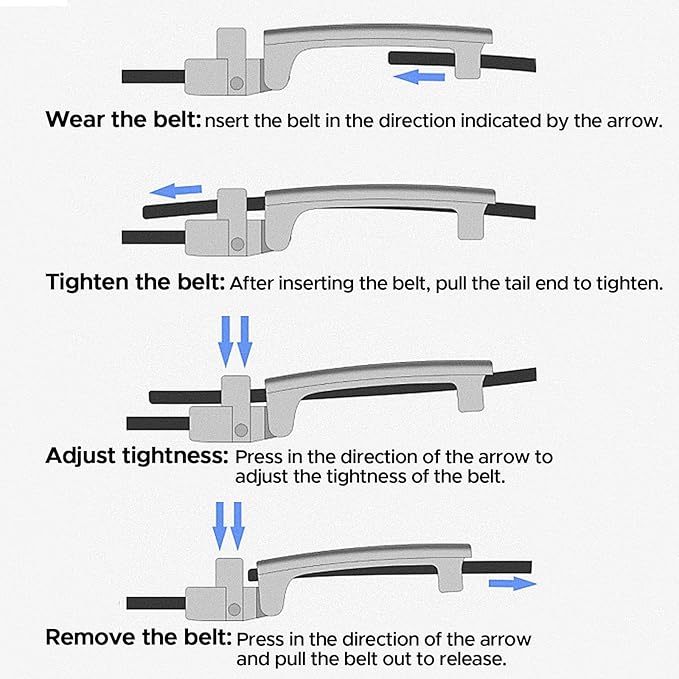 Wear the belt: nsert the belt in the direction indicated by the arrow.

Tighten the belt: After inserting the belt, pull the tail end to tighten.

Adjust tightness: Press in the direction of the arrow to adjust the tightness of the belt.

Remove the belt: Press in the direction of the arrow and pull the belt out to release.