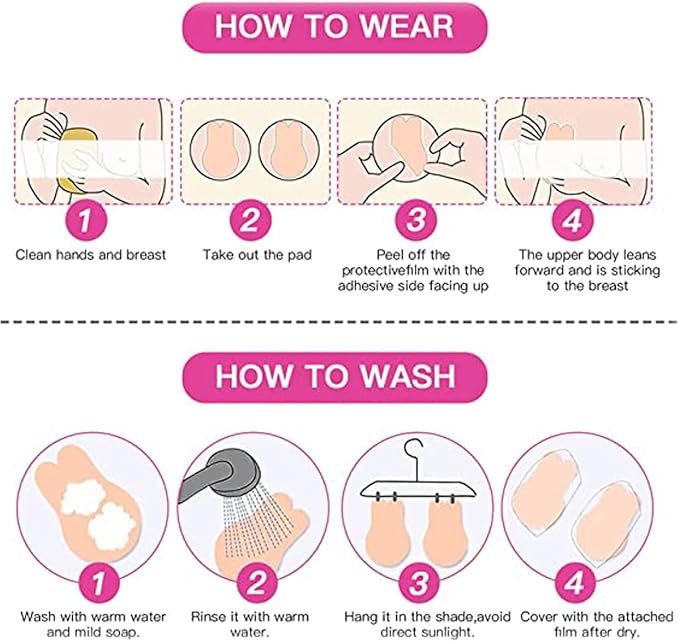 HOW TO WEAR

1
Clean hands and breast

2
Take out the pad

3
Peel off the protectivefilm with the adhesive side facing up

4
The upper body leans forward and is sticking to the breast

HOW TO WASH

1
Wash with warm water and mild soap.

2
Rinse it with warm water.

3
Hang it in the shade,avoid direct sunlight.

4
Cover with the attached film after dry.