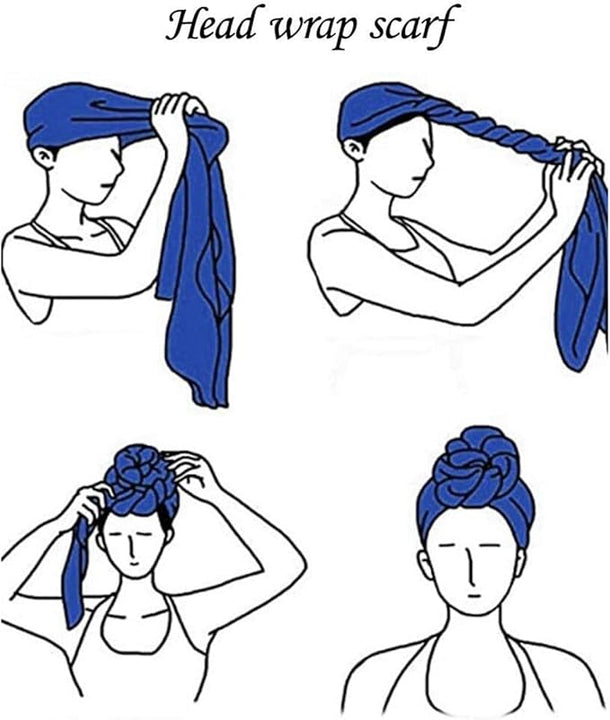 Head wrap scarf