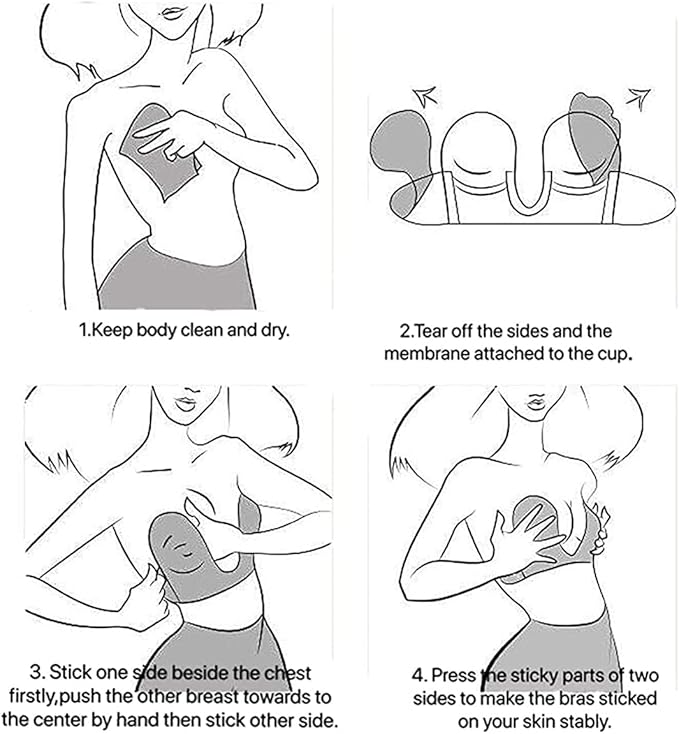 1.Keep body clean and dry.

2.Tear off the sides and the membrane attached to the cup.

3. Stick one side beside the chest firstly,push the other breast towards to the center by hand then stick other side.

4. Press the sticky parts of two sides to make the bras sticked on your skin stably.